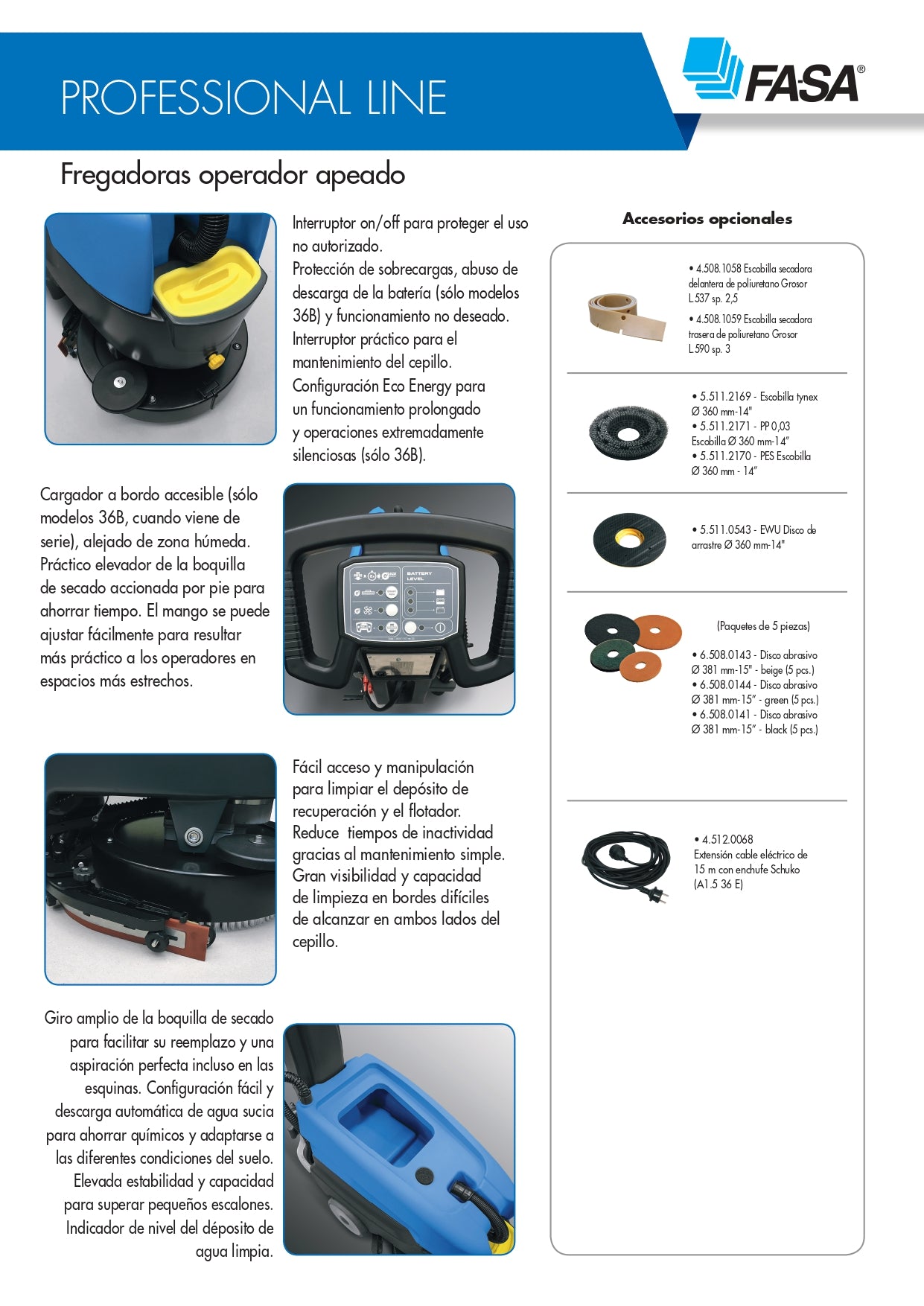 PROFESSIONAL LINE

FASA®

Fregadoras operador apeado

Interruptor on/off para proteger el uso no autorizado.
Protección de sobrecargas, abuso de descarga de la batería (sólo modelos 36B) y funcionamiento no deseado.
Interruptor práctico para el mantenimiento del cepillo.
Configuración Eco Energy para un funcionamiento prolongado y operaciones extremadamente silenciosas (sólo 36B).

Cargador a bordo accesible (sólo modelos 36B, cuando viene de serie), alejado de zona húmeda.
Práctico elevador de la boquilla de secado accionada por pie para ahorrar tiempo. El mango se puede ajustar fácilmente para resultar más práctico a los operadores en espacios más estrechos.

BATTERY LEVEL

Fácil acceso y manipulación para limpiar el depósito de recuperación y el flotador.
Reduce tiempos de inactividad gracias al mantenimiento simple.
Gran visibilidad y capacidad de limpieza en bordes difíciles de alcanzar en ambos lados del cepillo.

Giro amplio de la boquilla de secado para facilitar su reemplazo y una aspiración perfecta incluso en las esquinas. Configuración fácil y descarga automática de agua sucia para ahorrar químicos y adaptarse a las diferentes condiciones del suelo.
Elevada estabilidad y capacidad para superar pequeños escalones.
Indicador de nivel del déposito de agua limpia.

Accesorios opcionales

• 4.508.1058 Escobilla secadora delantera de poliuretano Grosor L 537 sp. 2,5
• 4.508.1059 Escobilla secadora trasera de poliuretano Grosor L 590 sp. 3

• 5.511.2169 - Escobilla tynex Ø 360 mm-14"
• 5.511.2171 - PP 0,03 Escobilla Ø 360 mm-14"
• 5.511.2170 - PES Escobilla Ø 360 mm - 14"

• 5.511.0543 - EWU Disco de arrastre Ø 360 mm-14"

(Paquetes de 5 piezas)
• 6.508.0143 - Disco abrasivo Ø 381 mm-15" - beige (5 pcs.)
• 6.508.0144 - Disco abrasivo Ø 381 mm-15" - green (5 pcs.)
• 6.508.0141 - Disco abrasivo Ø 381 mm-15" - black (5 pcs.)

• 4.512.0068
Extensión cable eléctrico de 15 m con enchufe Schuko (A1.5 36 E)